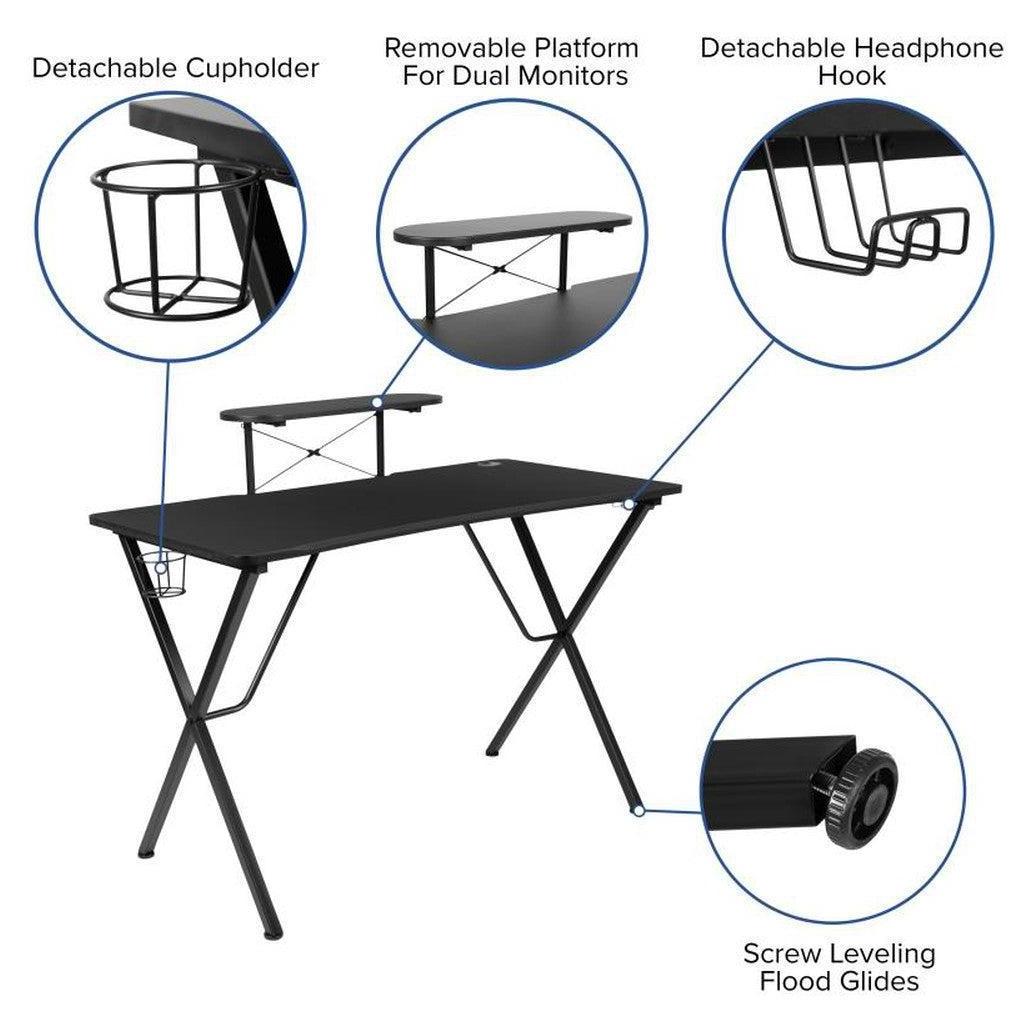 Detachable Cupholder

Removable Platform For Dual Monitors

Detachable Headphone Hook

Screw Leveling Flood Glides