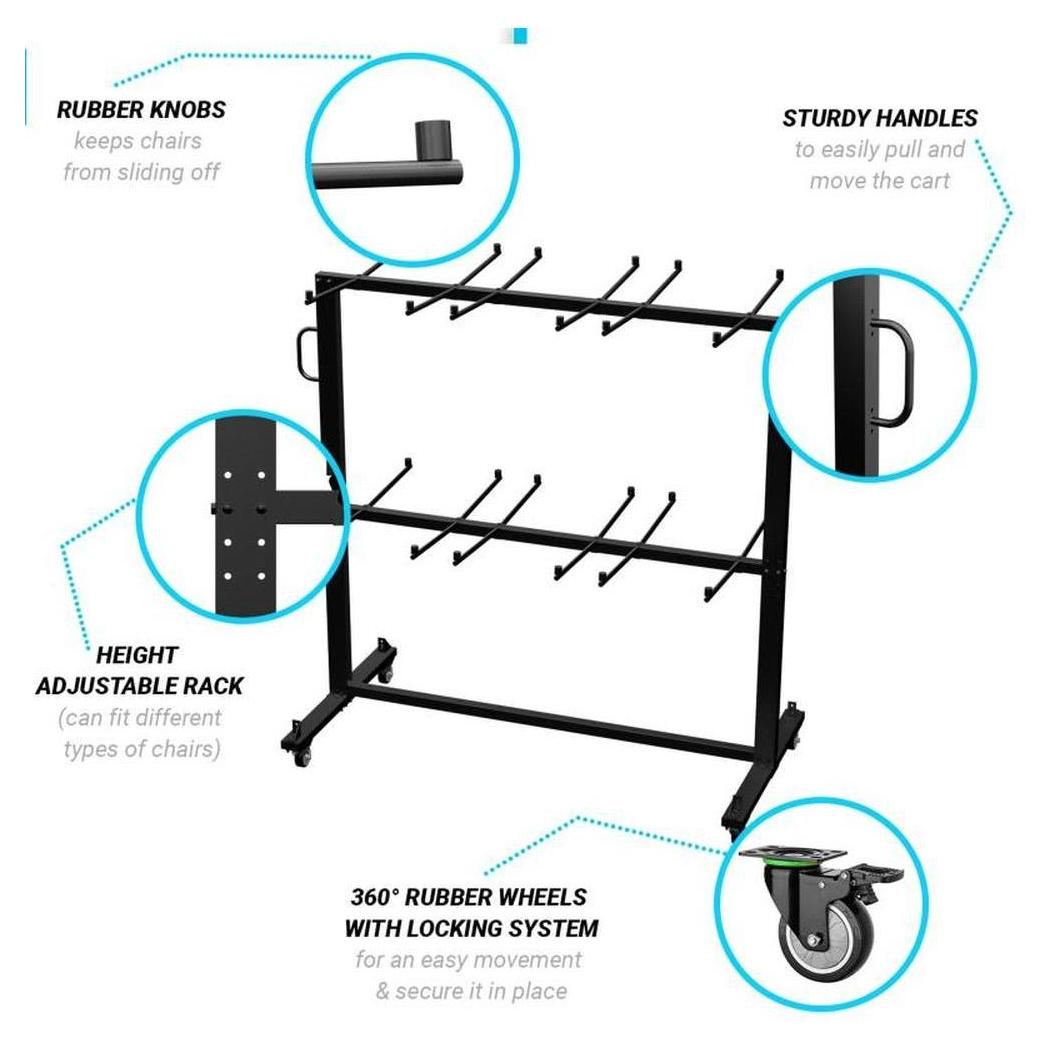 RUBBER KNOBS
keeps chairs from sliding off

STURDY HANDLES
to easily pull and move the cart

HEIGHT ADJUSTABLE RACK
(can fit different types of chairs)

360° RUBBER WHEELS WITH LOCKING SYSTEM
for an easy movement & secure it in place